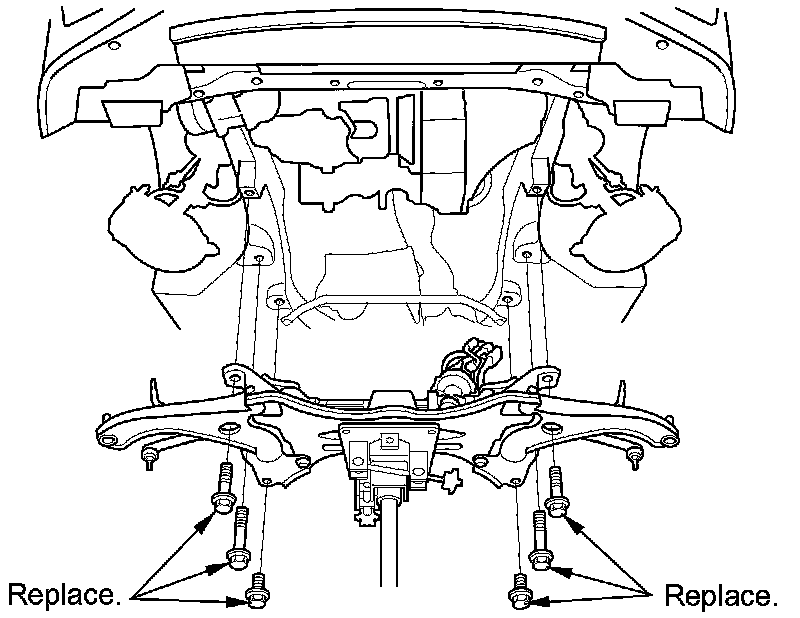 Replace.

Replace.