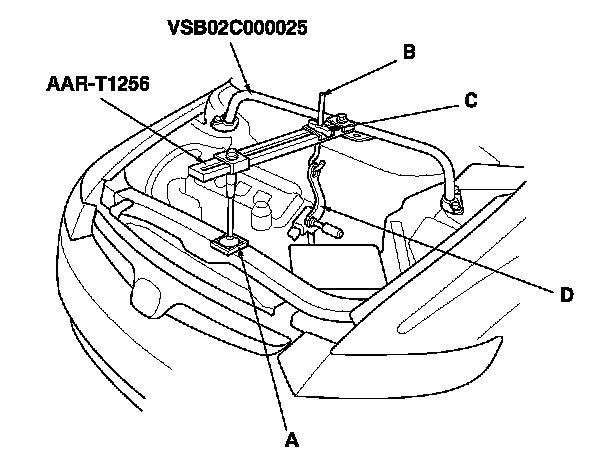 VSB02C000025

B

AAR-T1256

C

D

A