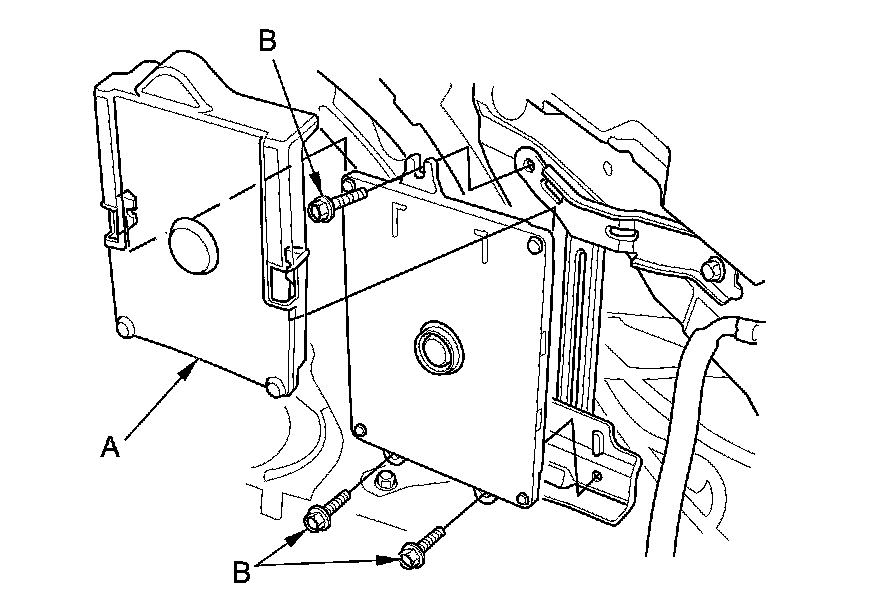 B
A
B