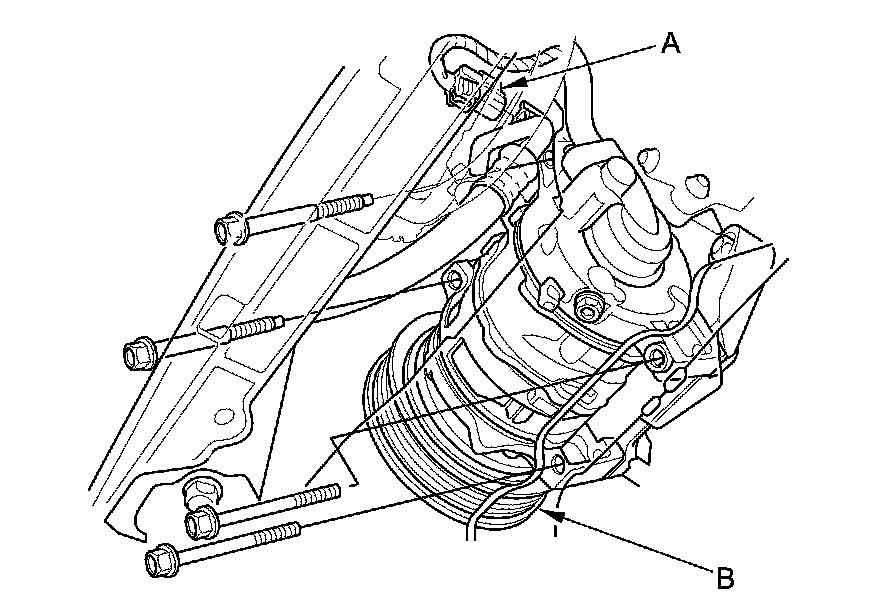 A

B