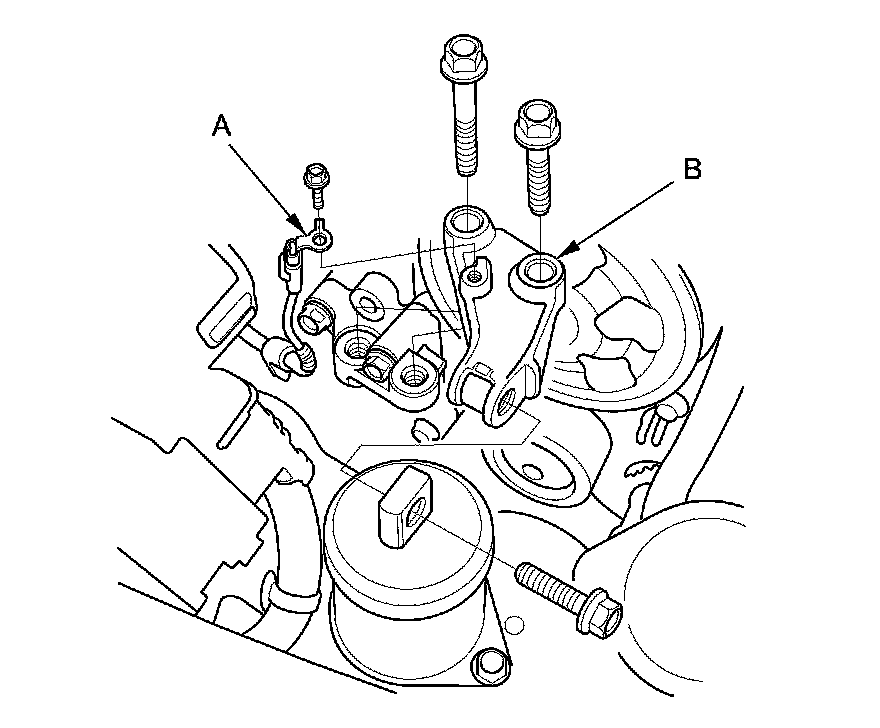 A
B