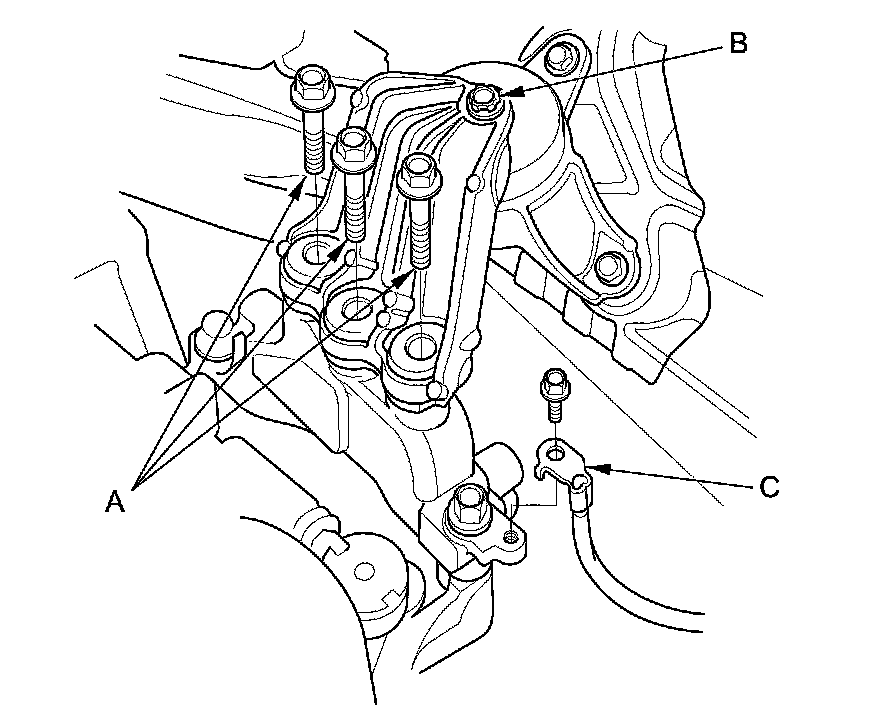 B
A
C