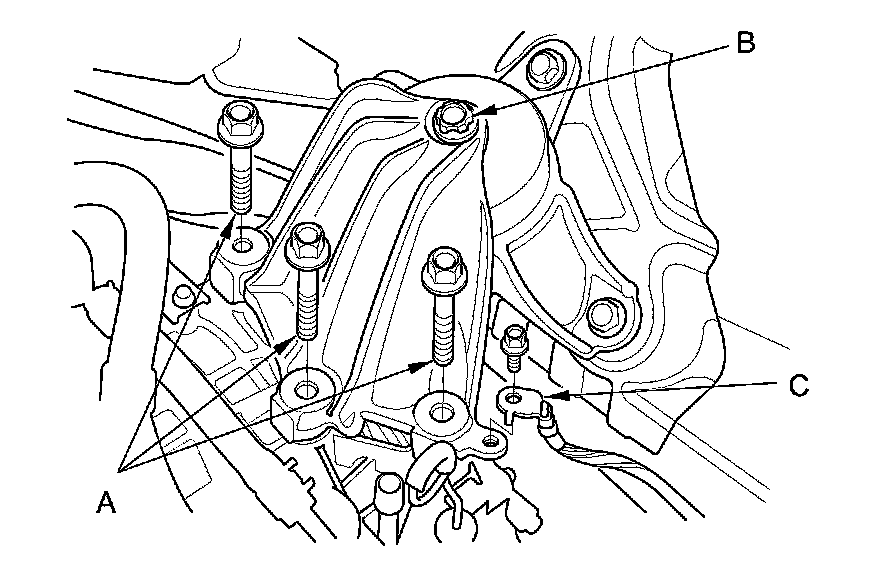 B

C

A