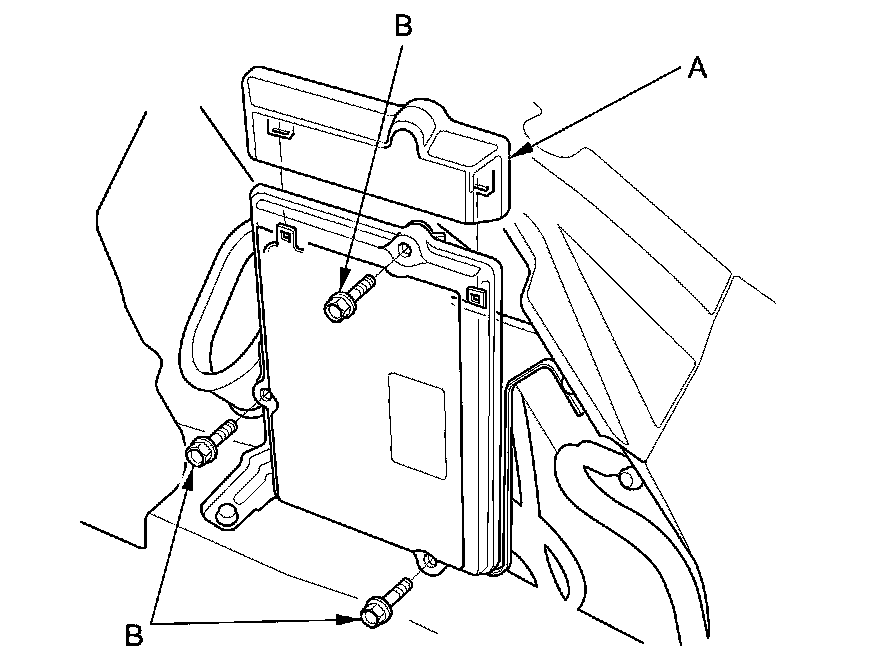 B
A
B