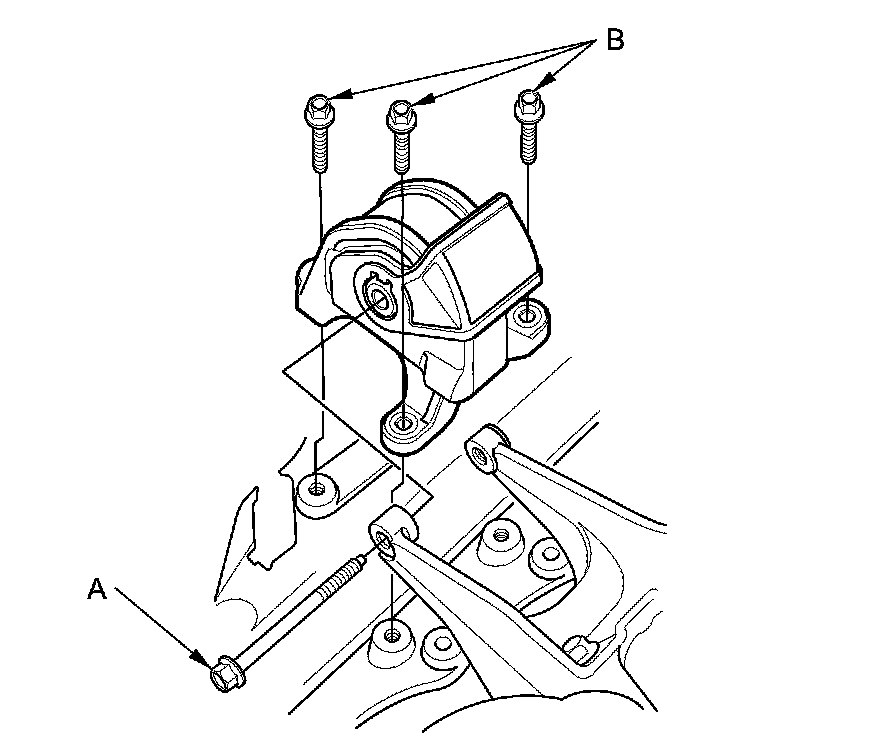 B
A