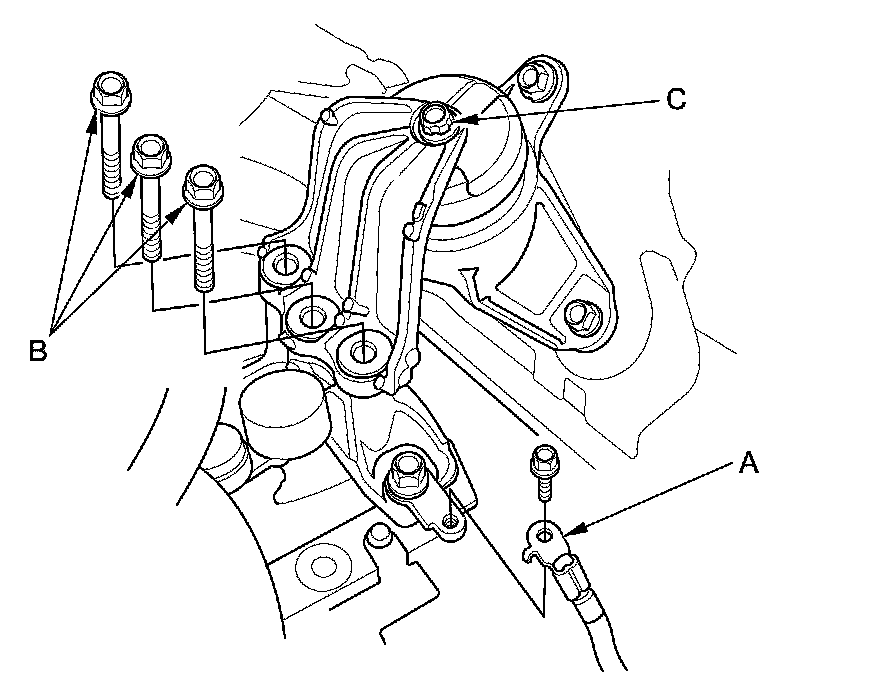 C
B
A