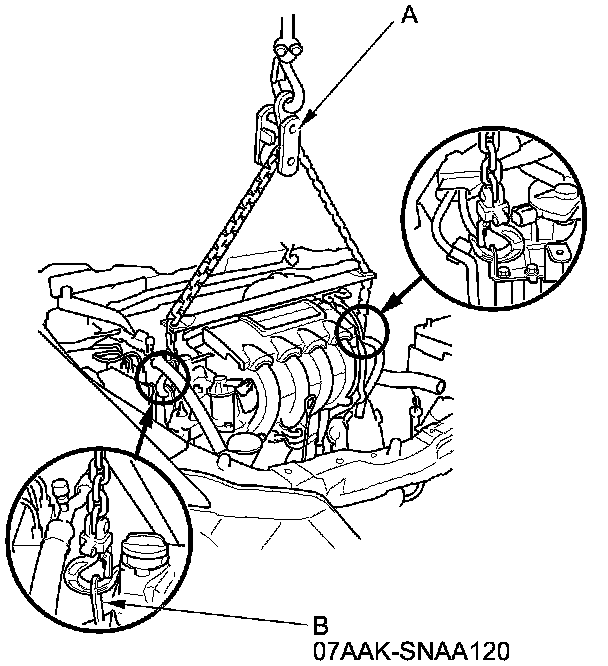 A

B
07AAK-SNAA120