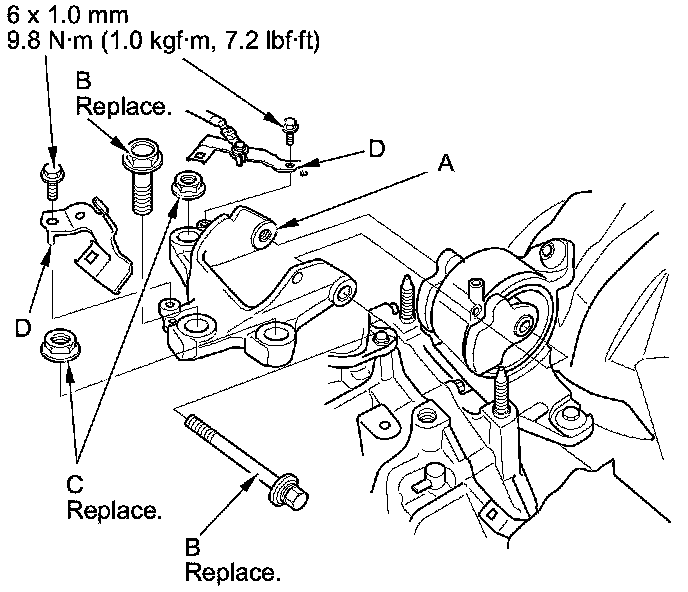 6 x 1.0 mm
9.8 N·m (1.0 kgf·m, 7.2 lbf·ft)

B
Replace.

D

A

D

C
Replace.

B
Replace.