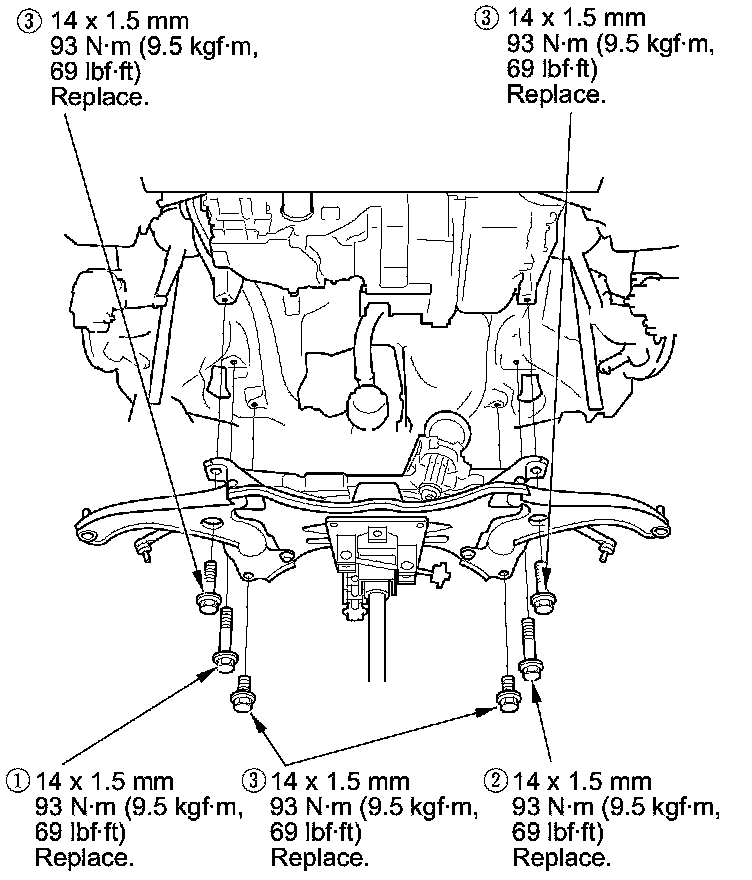 ③ 14 x 1.5 mm
93 N·m (9.5 kgf·m,
69 lbf·ft)
Replace.

③ 14 x 1.5 mm
93 N·m (9.5 kgf·m,
69 lbf·ft)
Replace.

① 14 x 1.5 mm
93 N·m (9.5 kgf·m,
69 lbf·ft)
Replace.

③ 14 x 1.5 mm
93 N·m (9.5 kgf·m,
69 lbf·ft)
Replace.

② 14 x 1.5 mm
93 N·m (9.5 kgf·m,
69 lbf·ft)
Replace.