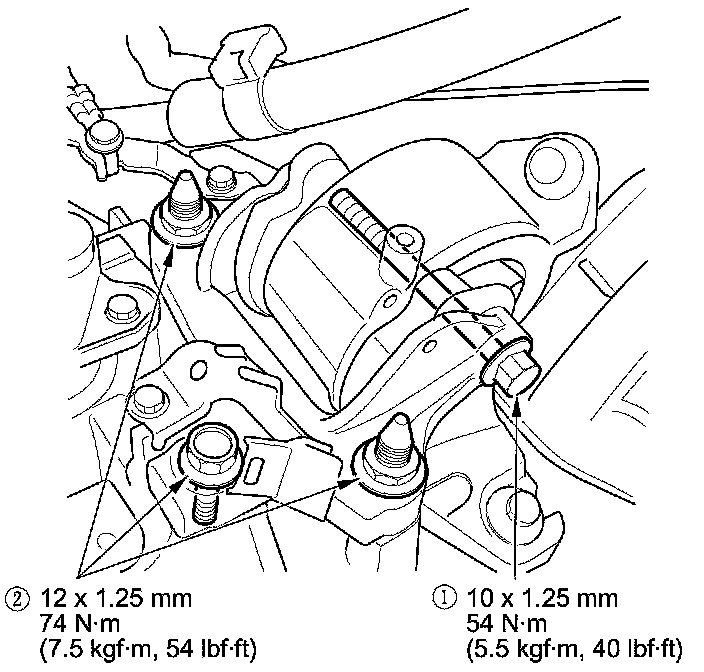 ② 12 x 1.25 mm
74 N·m
(7.5 kgf·m, 54 lbf·ft)

① 10 x 1.25 mm
54 N·m
(5.5 kgf·m, 40 lbf·ft)