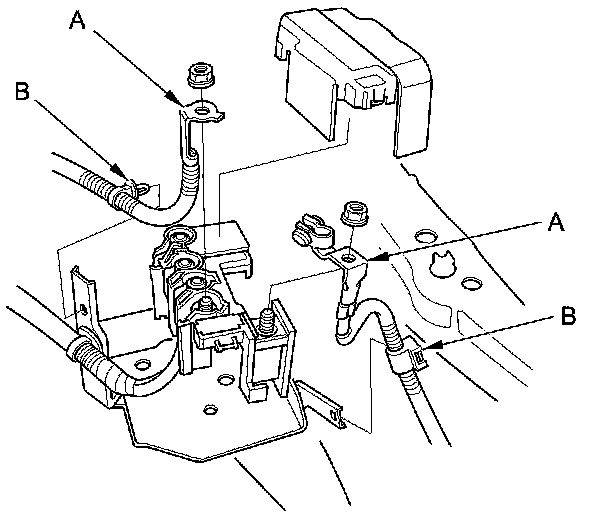 A
B
A
B