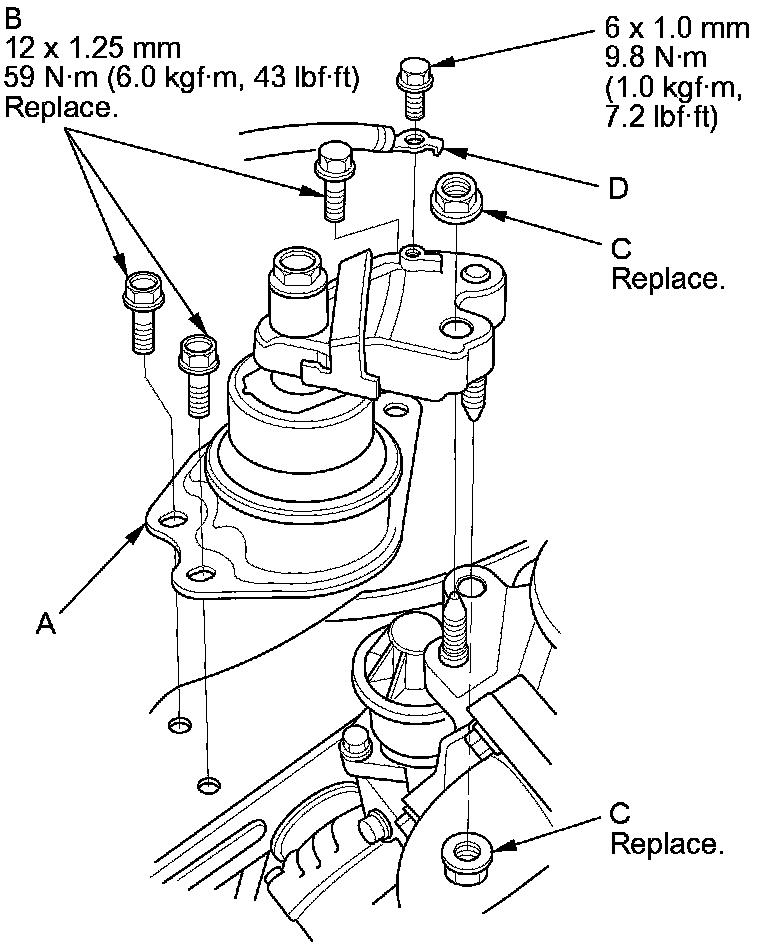 B
12 x 1.25 mm
59 N·m (6.0 kgf·m, 43 lbf·ft)
Replace.

6 x 1.0 mm
9.8 N·m
(1.0 kgf·m,
7.2 lbf·ft)

D

C
Replace.

A

C
Replace.