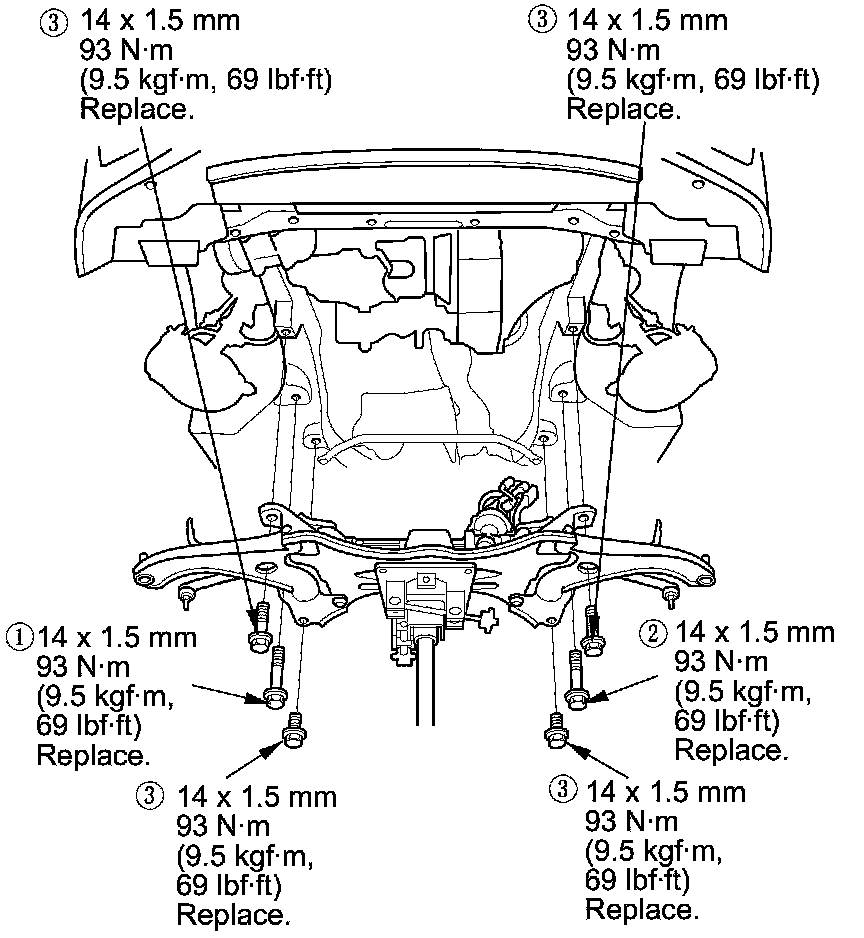 ③ 14 x 1.5 mm
93 N·m
(9.5 kgf·m, 69 lbf·ft)
Replace.

③ 14 x 1.5 mm
93 N·m
(9.5 kgf·m, 69 lbf·ft)
Replace.

① 14 x 1.5 mm
93 N·m
(9.5 kgf·m,
69 lbf·ft)
Replace.

② 14 x 1.5 mm
93 N·m
(9.5 kgf·m,
69 lbf·ft)
Replace.

③ 14 x 1.5 mm
93 N·m
(9.5 kgf·m,
69 lbf·ft)
Replace.

③ 14 x 1.5 mm
93 N·m
(9.5 kgf·m,
69 lbf·ft)
Replace.