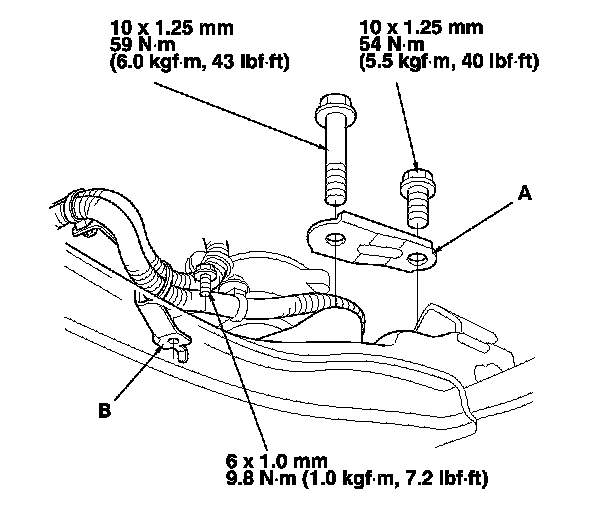 10 x 1.25 mm
59 N·m
(6.0 kgf·m, 43 lbf·ft)

10 x 1.25 mm
54 N·m
(5.5 kgf·m, 40 lbf·ft)

A

B

6 x 1.0 mm
9.8 N·m (1.0 kgf·m, 7.2 lbf·ft)