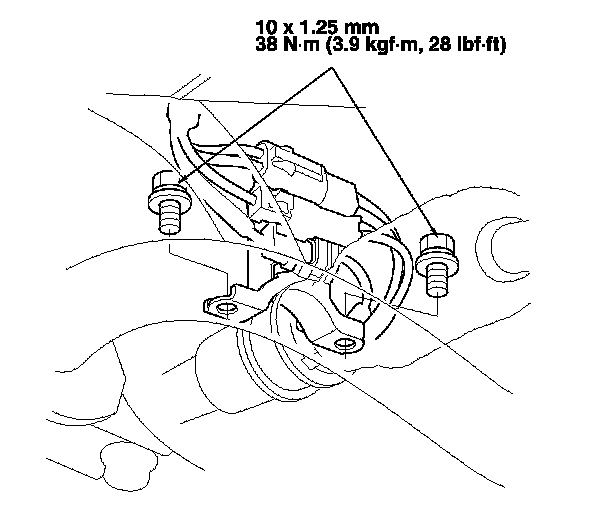 10 x 1.25 mm
38 N·m (3.9 kgf·m, 28 lbf·ft)