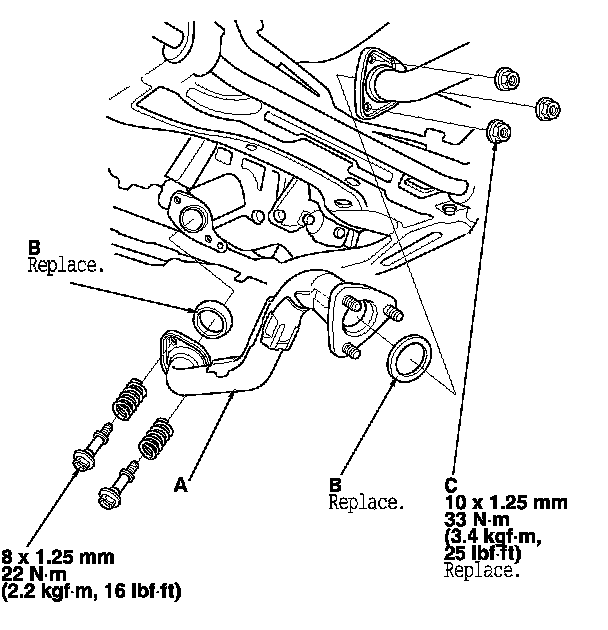 B
Replace.

A

B
Replace.

C
10 x 1.25 mm
33 N·m
(3.4 kgf·m,
25 lbf·ft)
Replace.

8 x 1.25 mm
22 N·m
(2.2 kgf·m, 16 lbf·ft)