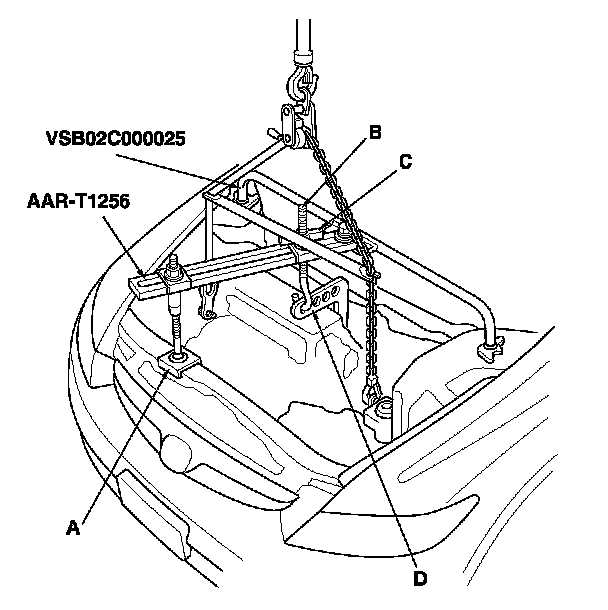 VSB02C000025

B

C

AAR-T1256

A

D