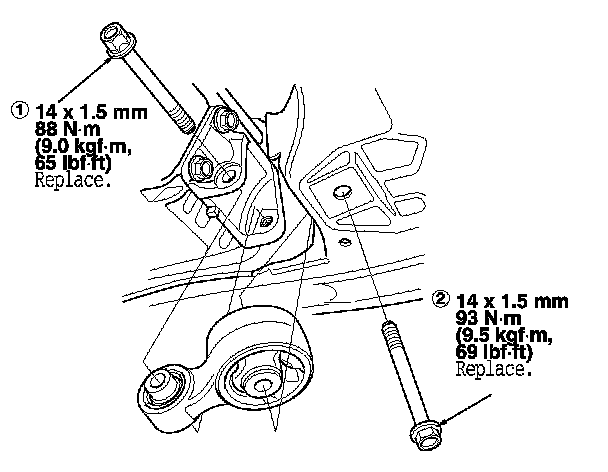 ① 14 x 1.5 mm
88 N·m
(9.0 kgf·m,
65 lbf·ft)
Replace.

② 14 x 1.5 mm
93 N·m
(9.5 kgf·m,
69 lbf·ft)
Replace.