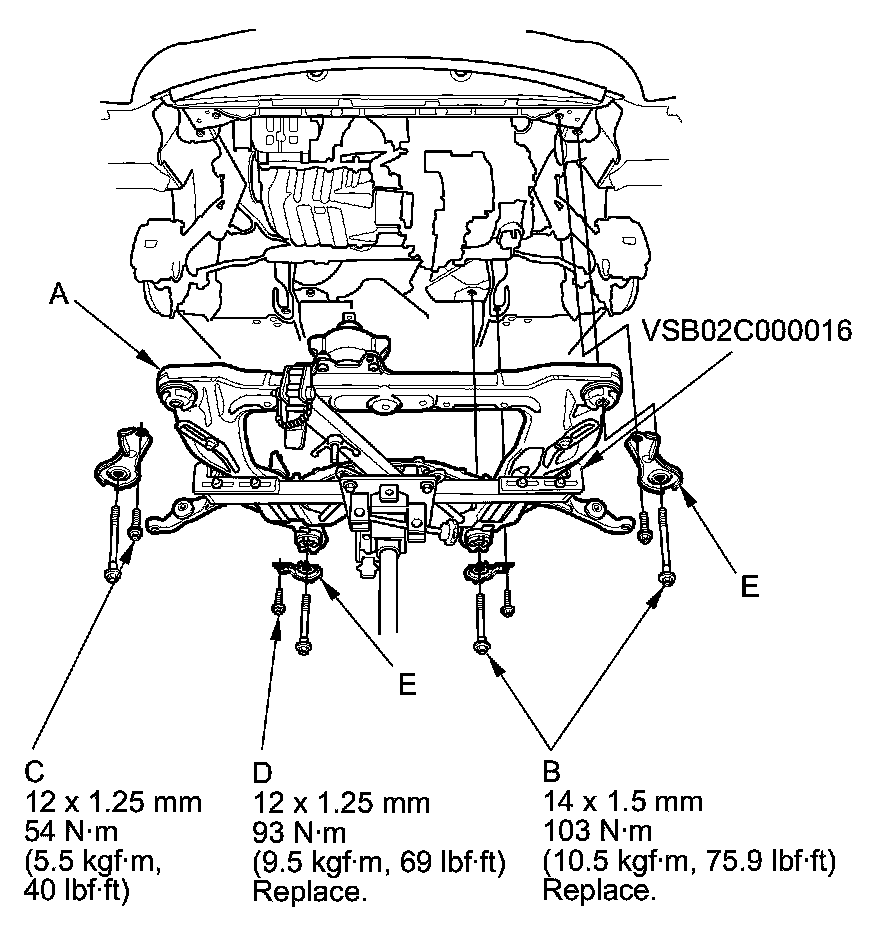 A

VSB02C000016

E

E

C
12 x 1.25 mm
54 N·m
(5.5 kgf·m,
40 lbf·ft)

D
12 x 1.25 mm
93 N·m
(9.5 kgf·m, 69 lbf·ft)
Replace.

B
14 x 1.5 mm
103 N·m
(10.5 kgf·m, 75.9 lbf·ft)
Replace.