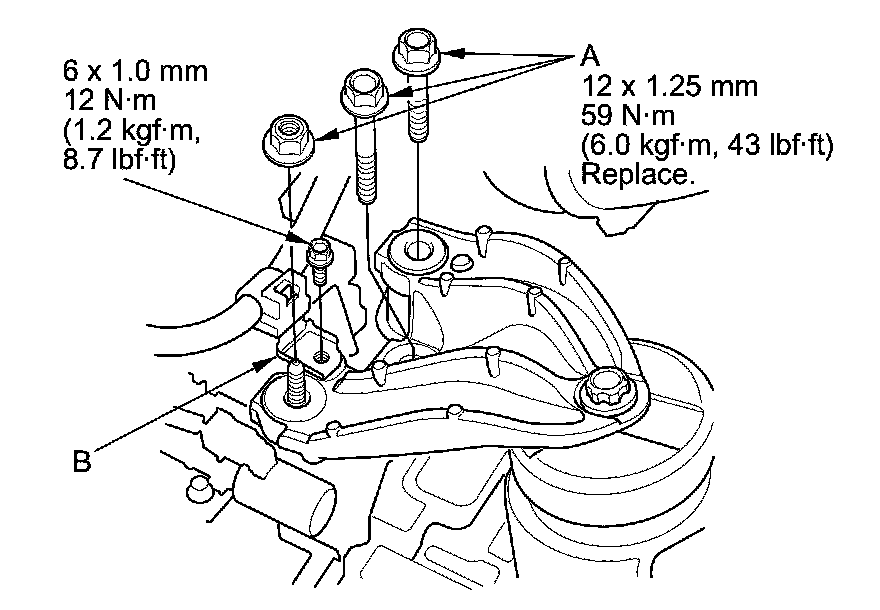 6 x 1.0 mm
12 N·m
(1.2 kgf·m,
8.7 lbf·ft)

A
12 x 1.25 mm
59 N·m
(6.0 kgf·m, 43 lbf·ft)
Replace.

B