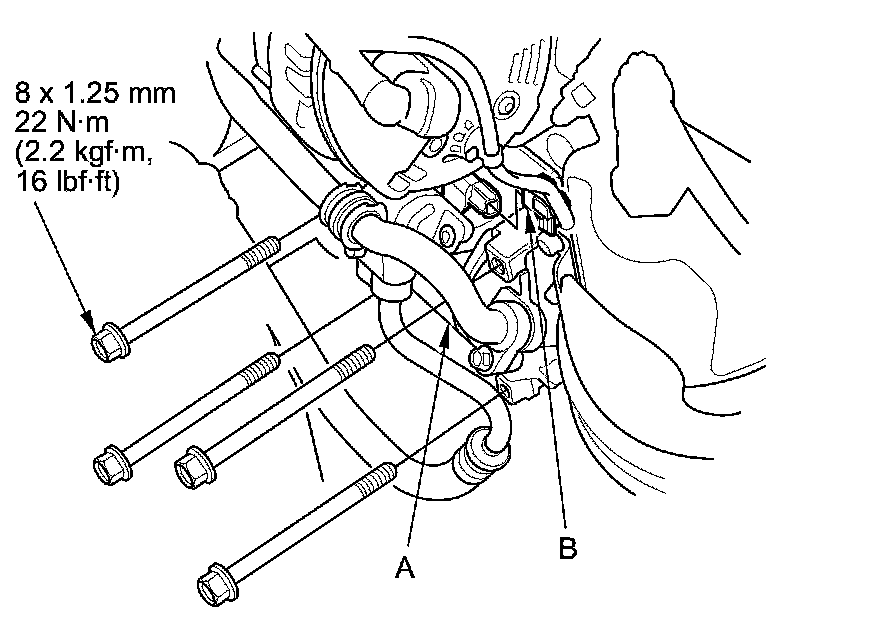 8 x 1.25 mm
22 N·m
(2.2 kgf·m,
16 lbf·ft)

A

B