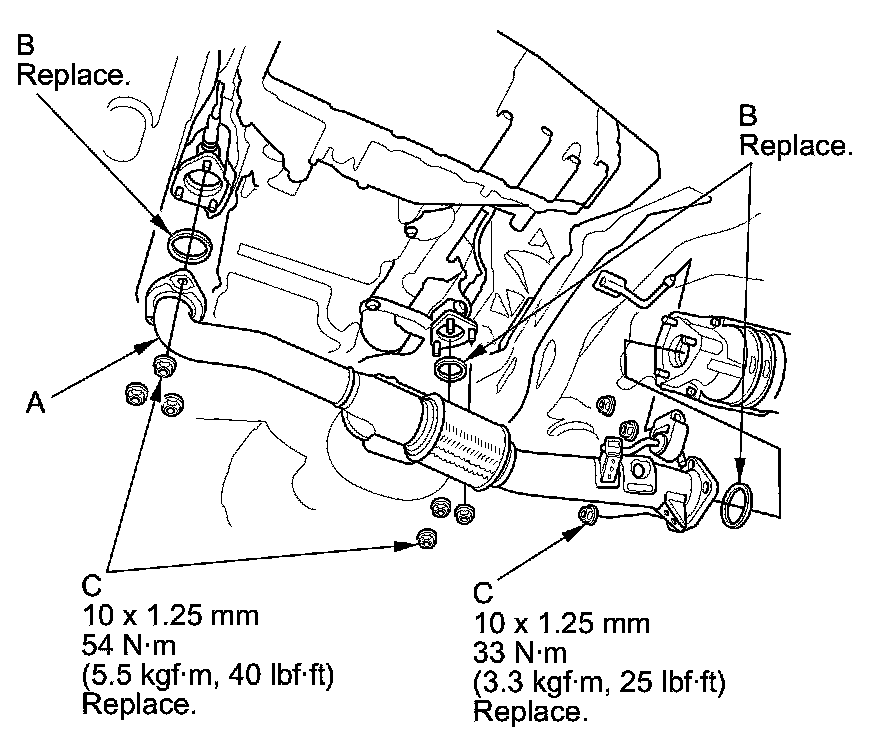 B
Replace.

B
Replace.

A

C
10 x 1.25 mm
54 N·m
(5.5 kgf·m, 40 lbf·ft)
Replace.

C
10 x 1.25 mm
33 N·m
(3.3 kgf·m, 25 lbf·ft)
Replace.