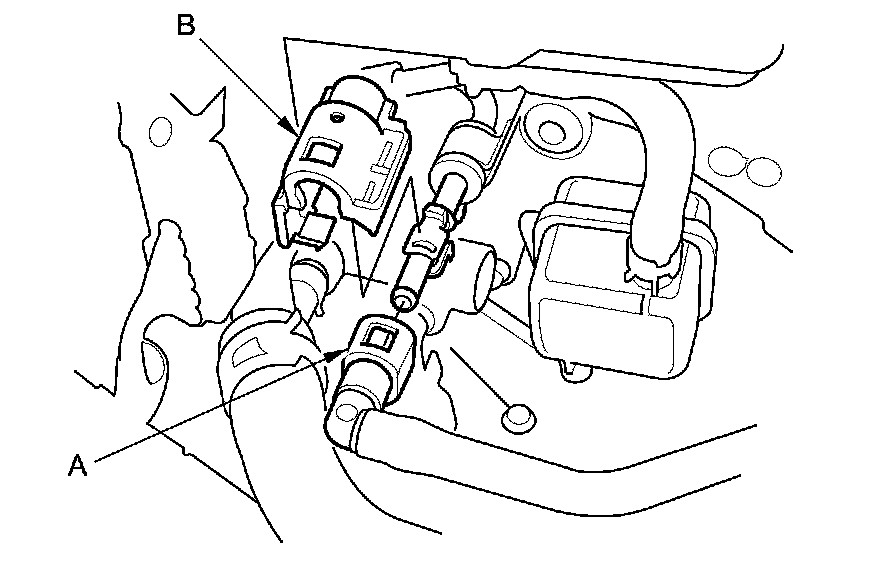 B

A