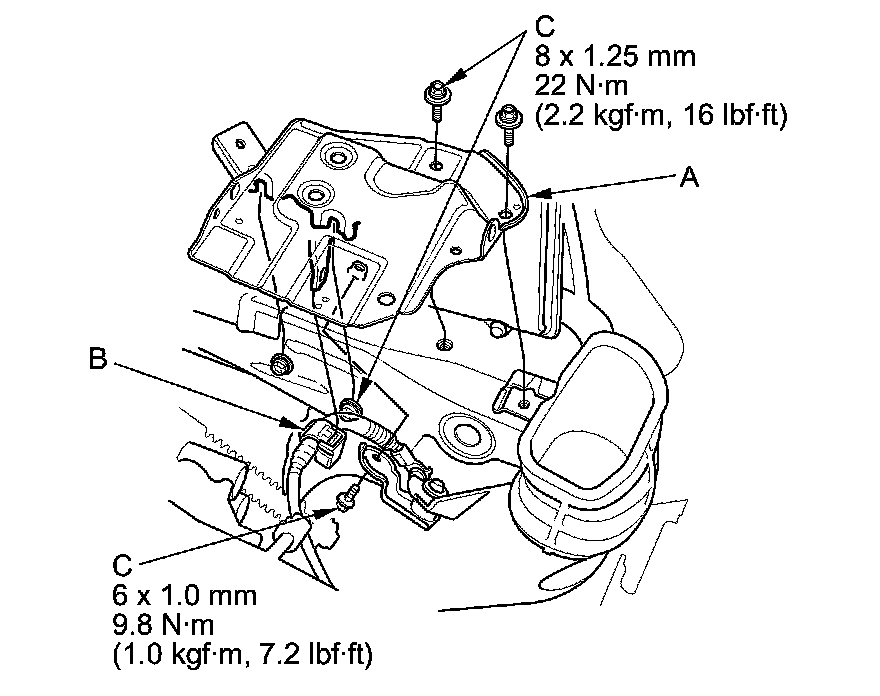 C
8 x 1.25 mm
22 N·m
(2.2 kgf·m, 16 lbf·ft)

A

B

C
6 x 1.0 mm
9.8 N·m
(1.0 kgf·m, 7.2 lbf·ft)