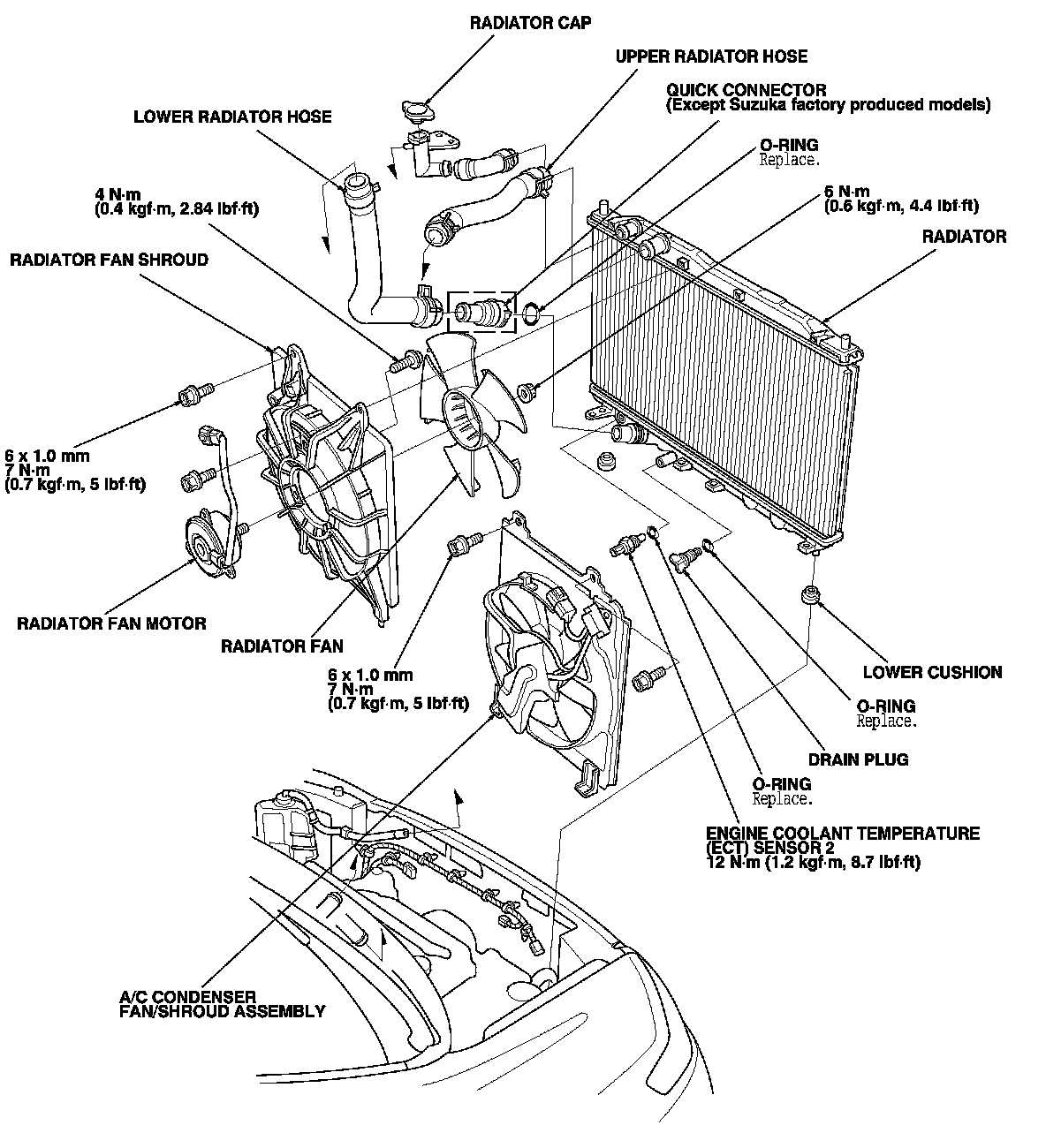 RADIATOR CAP

UPPER RADIATOR HOSE

QUICK CONNECTOR
(Except Suzuka factory produced models)

LOWER RADIATOR HOSE

O-RING
Replace.

4 N·m
(0.4 kgf·m, 2.84 lbf·ft)

6 N·m
(0.6 kgf·m, 4.4 lbf·ft)

RADIATOR

RADIATOR FAN SHROUD

6 x 1.0 mm
7 N·m
(0.7 kgf·m, 5 lbf·ft)

RADIATOR FAN MOTOR

RADIATOR FAN

6 x 1.0 mm
7 N·m
(0.7 kgf·m, 5 lbf·ft)

LOWER CUSHION

O-RING
Replace.

DRAIN PLUG

O-RING
Replace.

ENGINE COOLANT TEMPERATURE (ECT) SENSOR 2
12 N·m (1.2 kgf·m, 8.7 lbf·ft)

A/C CONDENSER
FAN/SHROUD ASSEMBLY