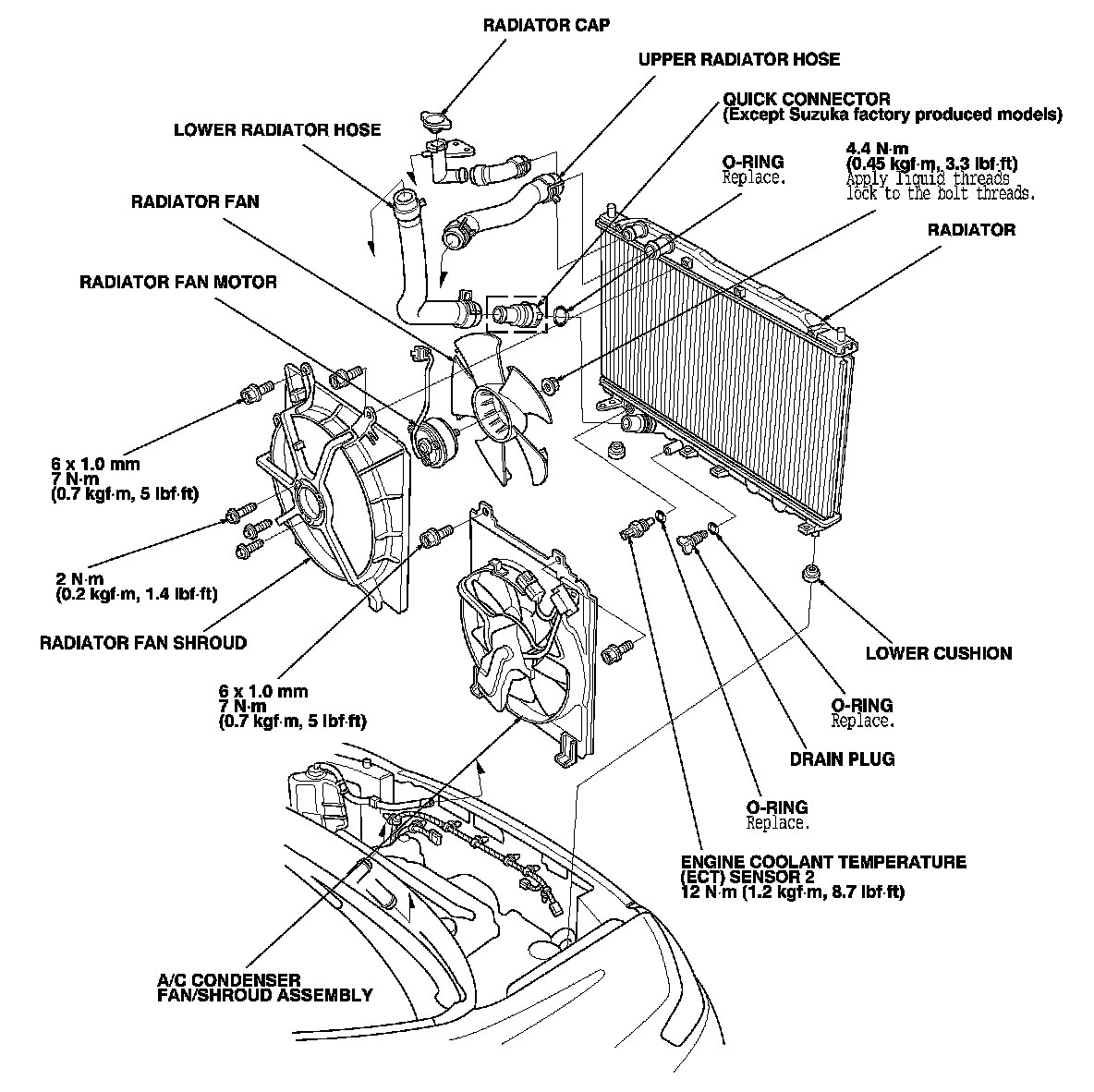 RADIATOR CAP

UPPER RADIATOR HOSE

QUICK CONNECTOR
(Except Suzuka factory produced models)

LOWER RADIATOR HOSE

O-RING
Replace.

4.4 N·m
(0.45 kgf·m, 3.3 lbf·ft)
Apply liquid threads lock to the bolt threads.

RADIATOR FAN

RADIATOR

RADIATOR FAN MOTOR

6 x 1.0 mm
7 N·m
(0.7 kgf·m, 5 lbf·ft)

2 N·m
(0.2 kgf·m, 1.4 lbf·ft)

RADIATOR FAN SHROUD

6 x 1.0 mm
7 N·m
(0.7 kgf·m, 5 lbf·ft)

LOWER CUSHION

O-RING
Replace.

DRAIN PLUG

O-RING
Replace.

ENGINE COOLANT TEMPERATURE
(ECT) SENSOR 2
12 N·m (1.2 kgf·m, 8.7 lbf·ft)

A/C CONDENSER
FAN/SHROUD ASSEMBLY