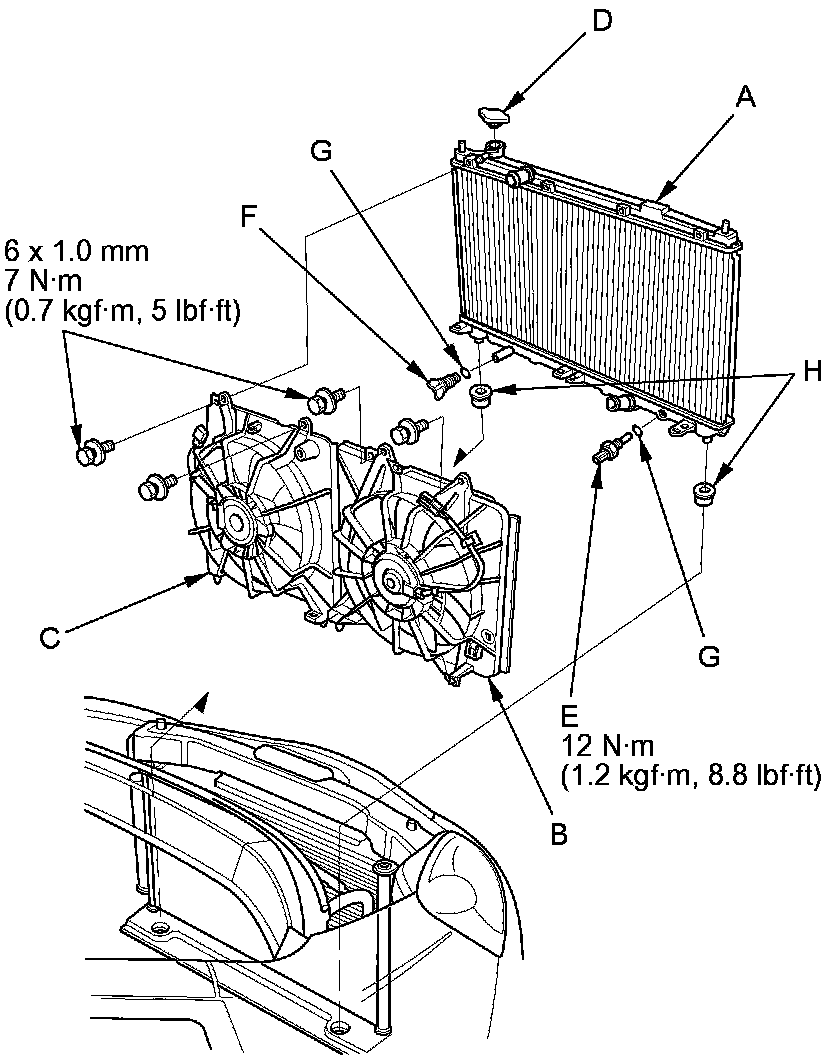 D
A
G
F
6 x 1.0 mm
7 N·m
(0.7 kgf·m, 5 lbf·ft)
H
C
G
E
12 N·m
(1.2 kgf·m, 8.8 lbf·ft)
B