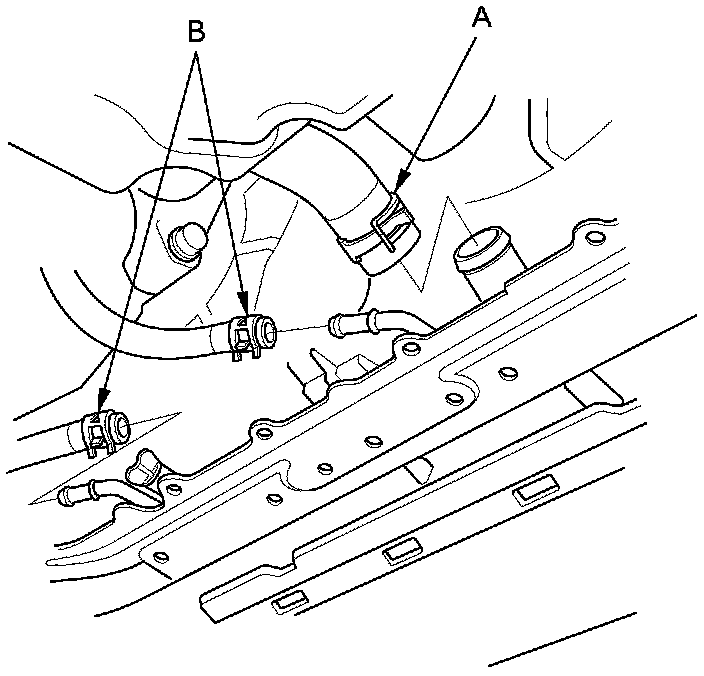 B

A