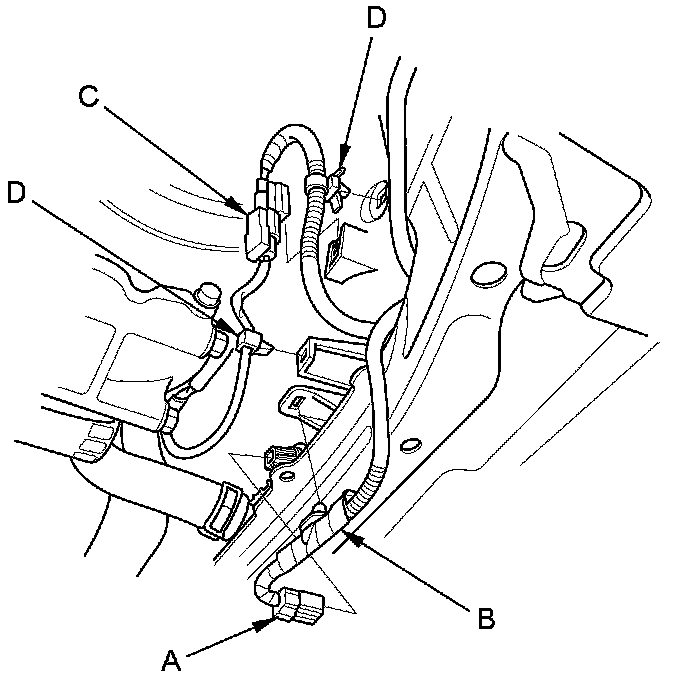 D
C
D
B
A