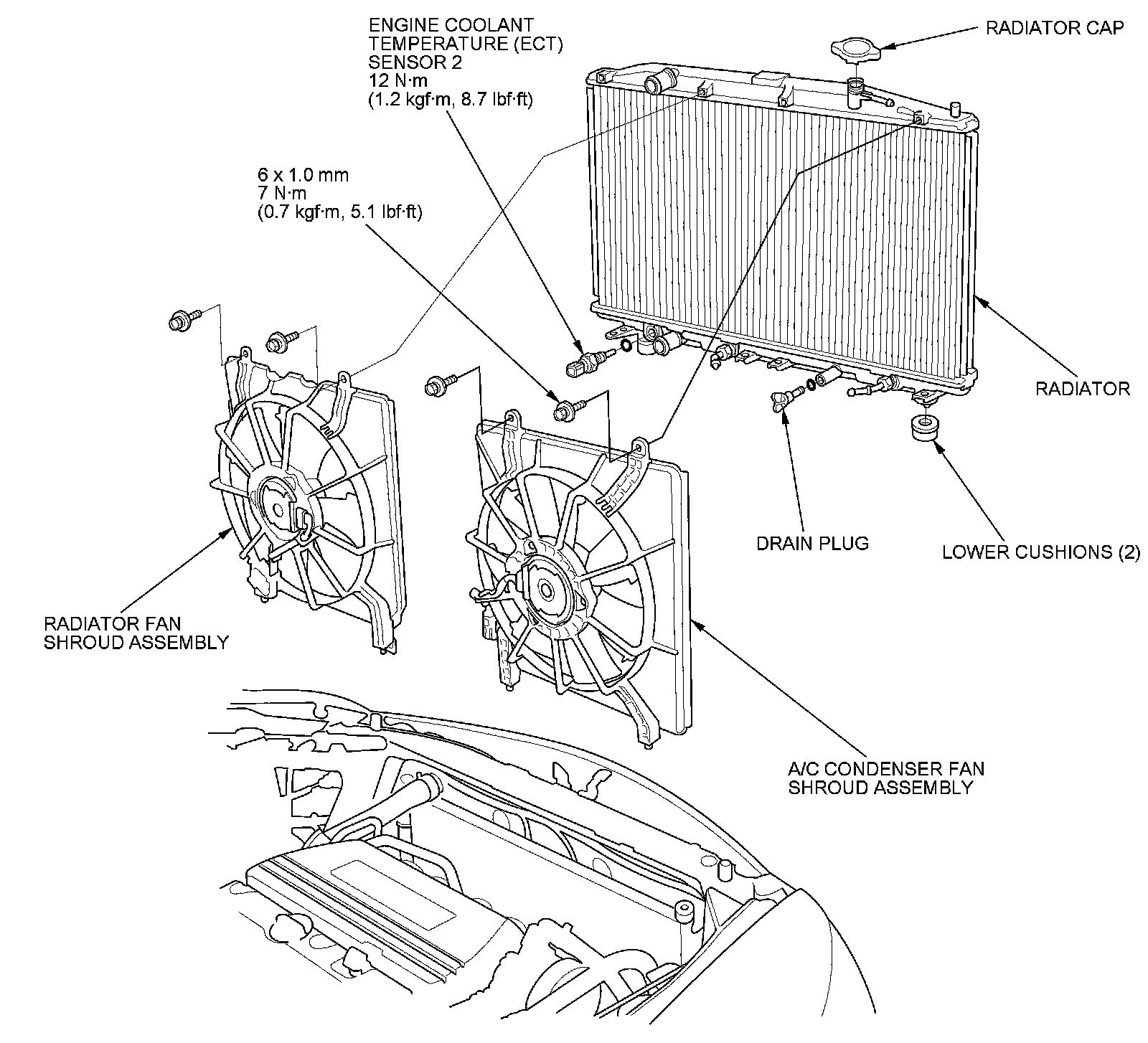 ENGINE COOLANT TEMPERATURE (ECT) SENSOR 2
12 N·m
(1.2 kgf·m, 8.7 lbf·ft)

RADIATOR CAP

6 x 1.0 mm
7 N·m
(0.7 kgf·m, 5.1 lbf·ft)

RADIATOR

DRAIN PLUG

LOWER CUSHIONS (2)

RADIATOR FAN SHROUD ASSEMBLY

A/C CONDENSER FAN SHROUD ASSEMBLY