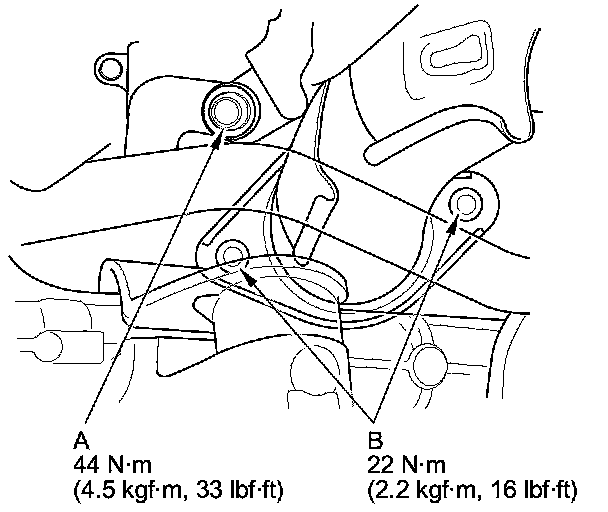 A
44 N·m
(4.5 kgf·m, 33 lbf·ft)

B
22 N·m
(2.2 kgf·m, 16 lbf·ft)