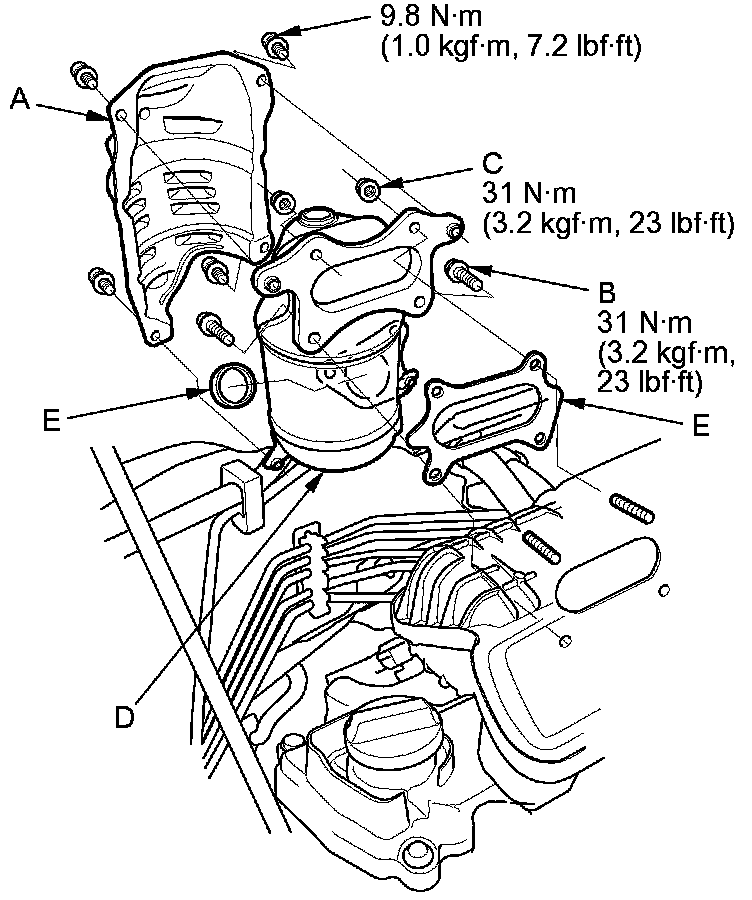 9.8 N·m
(1.0 kgf·m, 7.2 lbf·ft)

A

C
31 N·m
(3.2 kgf·m, 23 lbf·ft)

B
31 N·m
(3.2 kgf·m,
23 lbf·ft)

E

E

D