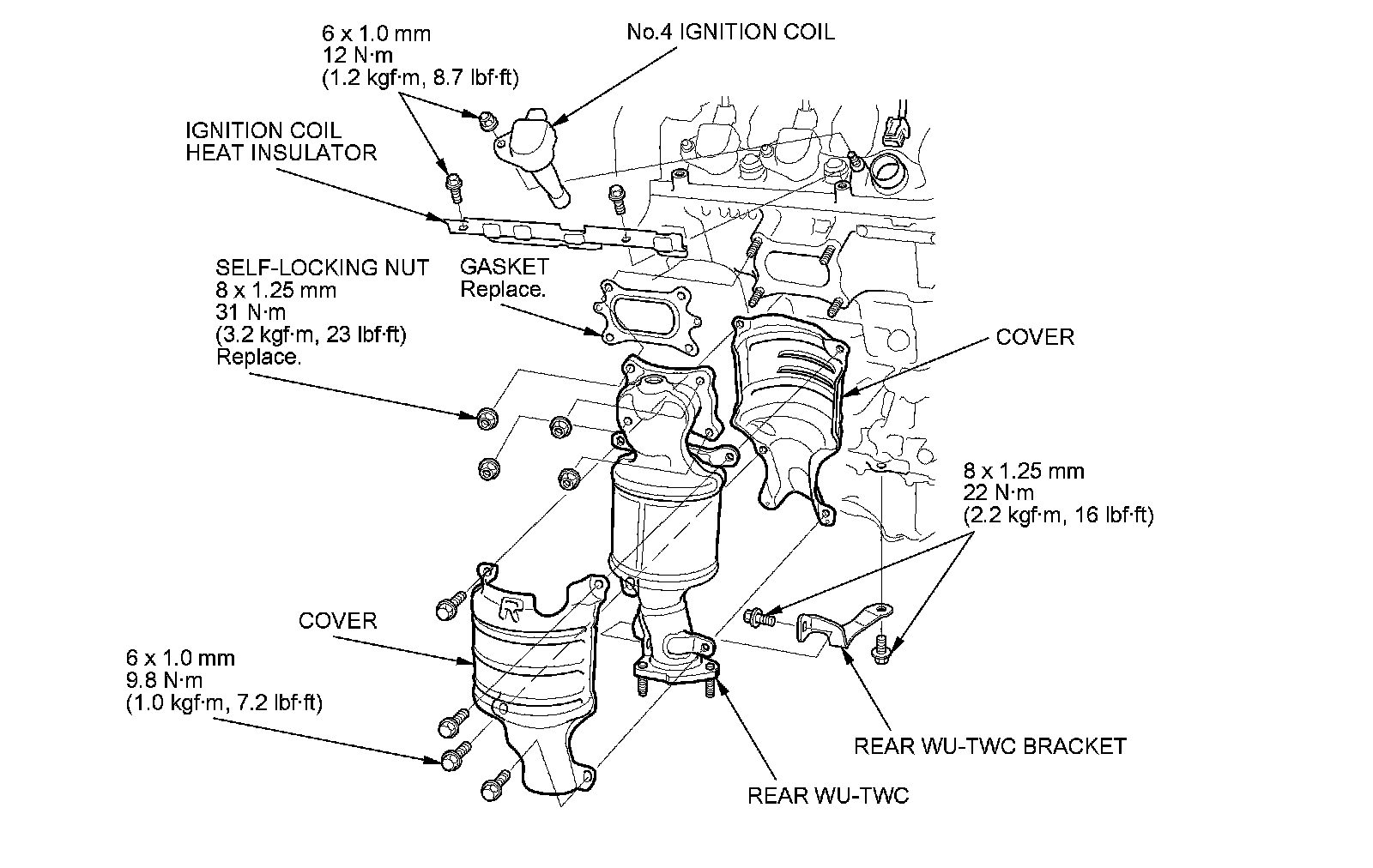 6 x 1.0 mm
12 N·m
(1.2 kgf·m, 8.7 lbf·ft)

No.4 IGNITION COIL

IGNITION COIL
HEAT INSULATOR

SELF-LOCKING NUT
8 x 1.25 mm
31 N·m
(3.2 kgf·m, 23 lbf·ft)
Replace.

GASKET
Replace.

COVER

8 x 1.25 mm
22 N·m
(2.2 kgf·m, 16 lbf·ft)

COVER

6 x 1.0 mm
9.8 N·m
(1.0 kgf·m, 7.2 lbf·ft)

REAR WU-TWC BRACKET

REAR WU-TWC