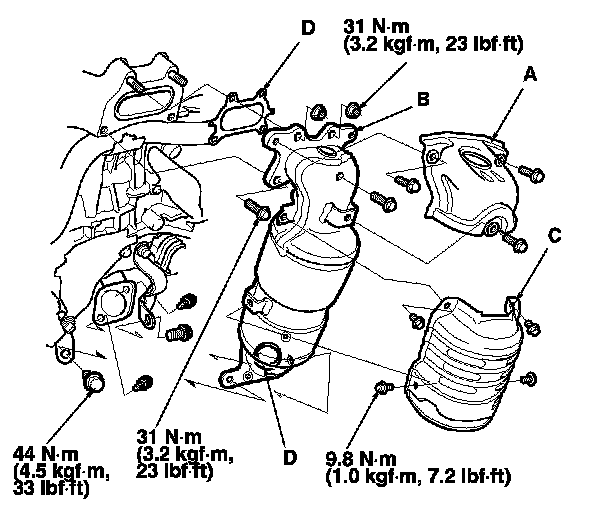 D

31 N·m
(3.2 kgf·m, 23 lbf·ft)

A

B

C

44 N·m
(4.5 kgf·m,
33 lbf·ft)

31 N·m
(3.2 kgf·m,
23 lbf·ft)

D

9.8 N·m
(1.0 kgf·m, 7.2 lbf·ft)