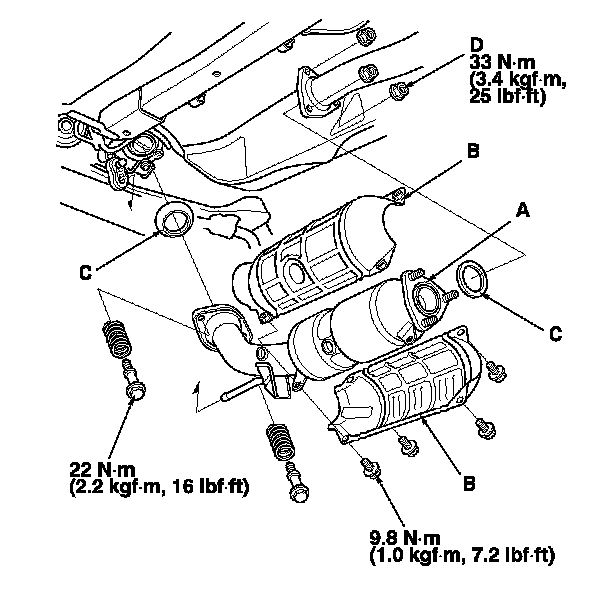 D
33 N·m
(3.4 kgf·m,
25 lbf·ft)

B

A

C

C

22 N·m
(2.2 kgf·m, 16 lbf·ft)

B

9.8 N·m
(1.0 kgf·m, 7.2 lbf·ft)