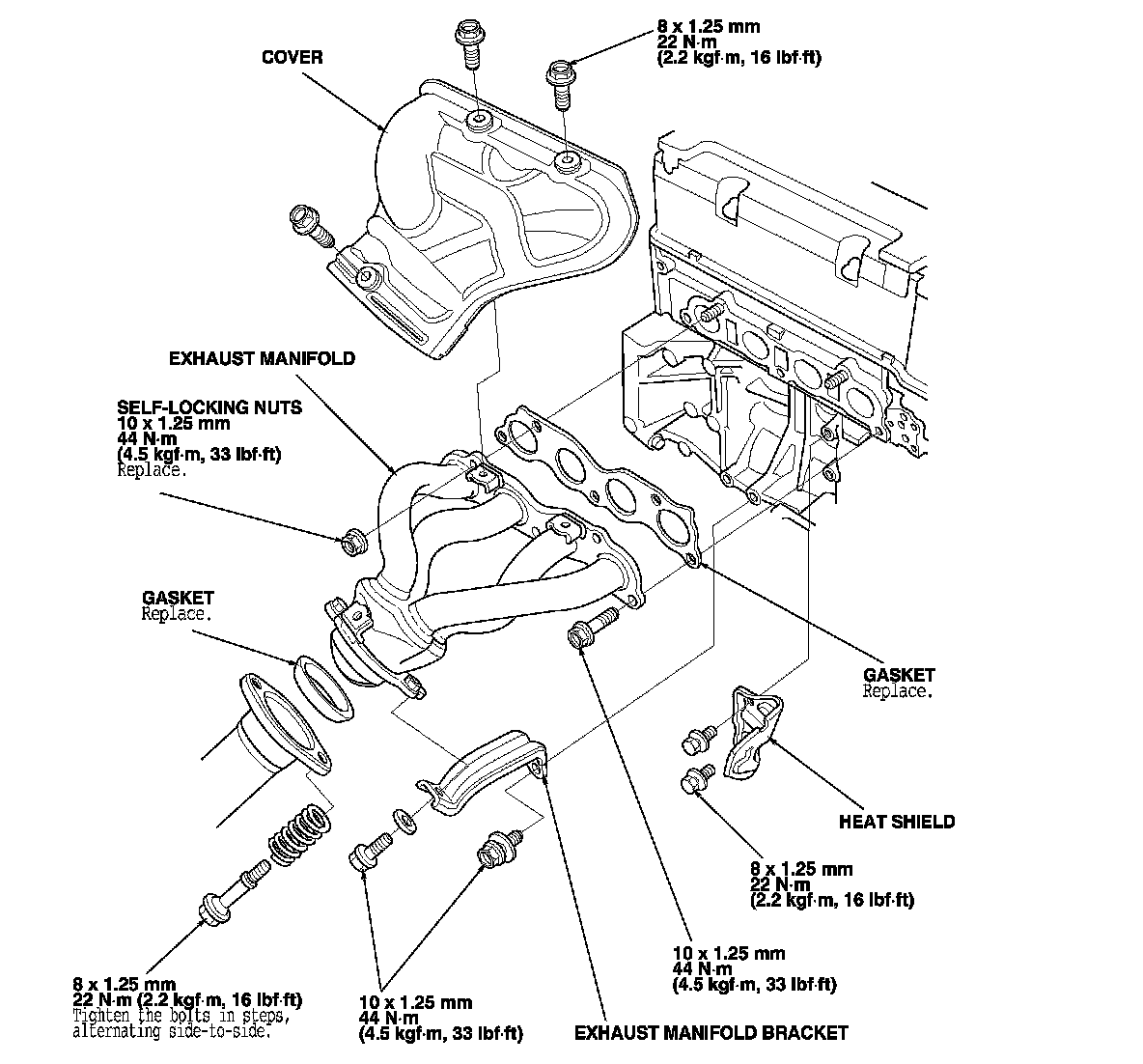 COVER

8 x 1.25 mm
22 N·m
(2.2 kgf·m, 16 lbf·ft)

EXHAUST MANIFOLD

SELF-LOCKING NUTS
10 x 1.25 mm
44 N·m
(4.5 kgf·m, 33 lbf·ft)
Replace.

GASKET
Replace.

GASKET
Replace.

HEAT SHIELD

8 x 1.25 mm
22 N·m
(2.2 kgf·m, 16 lbf·ft)

10 x 1.25 mm
44 N·m
(4.5 kgf·m, 33 lbf·ft)

8 x 1.25 mm
22 N·m (2.2 kgf·m, 16 lbf·ft)
Tighten the bolts in steps, alternating side-to-side.

10 x 1.25 mm
44 N·m
(4.5 kgf·m, 33 lbf·ft)

EXHAUST MANIFOLD BRACKET