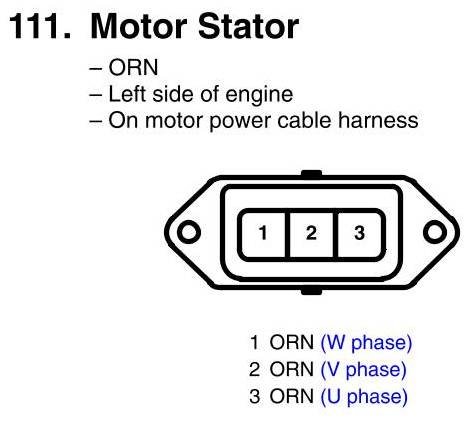 111. Motor Stator

– ORN
– Left side of engine
– On motor power cable harness

1 2 3

1 ORN (W phase)
2 ORN (V phase)
3 ORN (U phase)