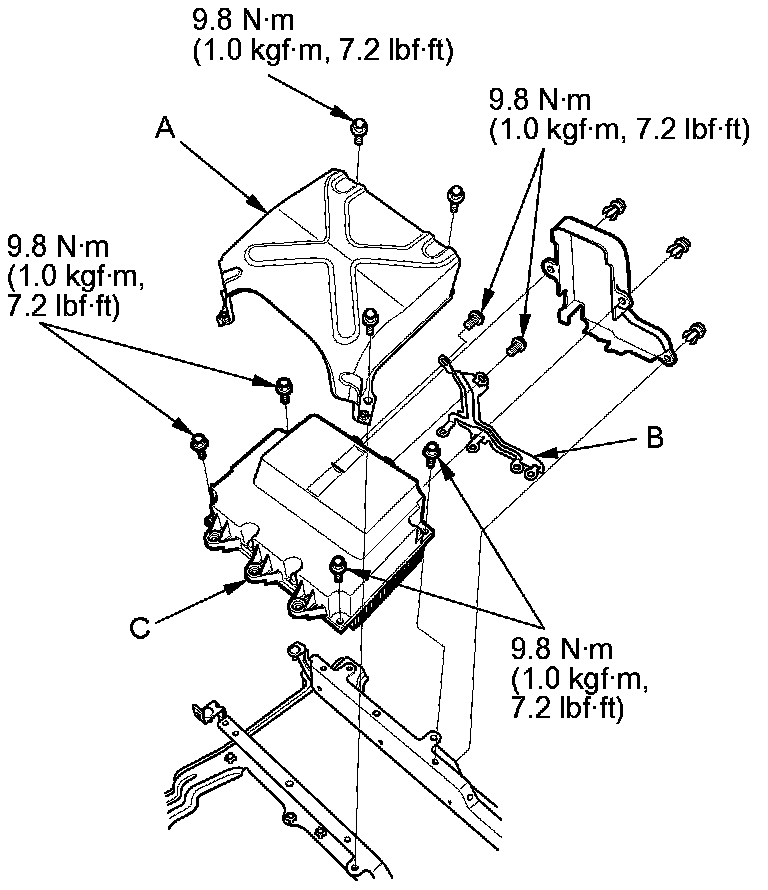 9.8 N·m
(1.0 kgf·m, 7.2 lbf·ft)

A

9.8 N·m
(1.0 kgf·m, 7.2 lbf·ft)

9.8 N·m
(1.0 kgf·m,
7.2 lbf·ft)

B

C

9.8 N·m
(1.0 kgf·m,
7.2 lbf·ft)