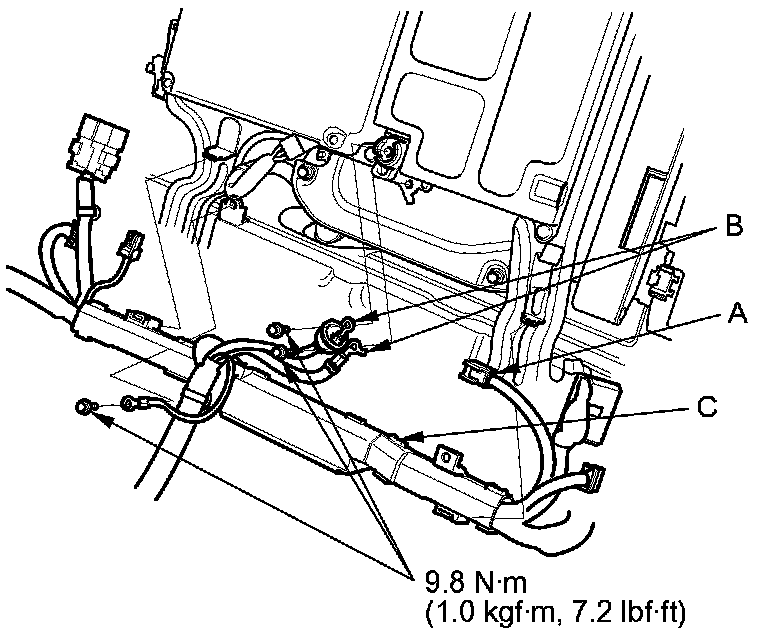 B
A
C
9.8 N·m
(1.0 kgf·m, 7.2 lbf·ft)