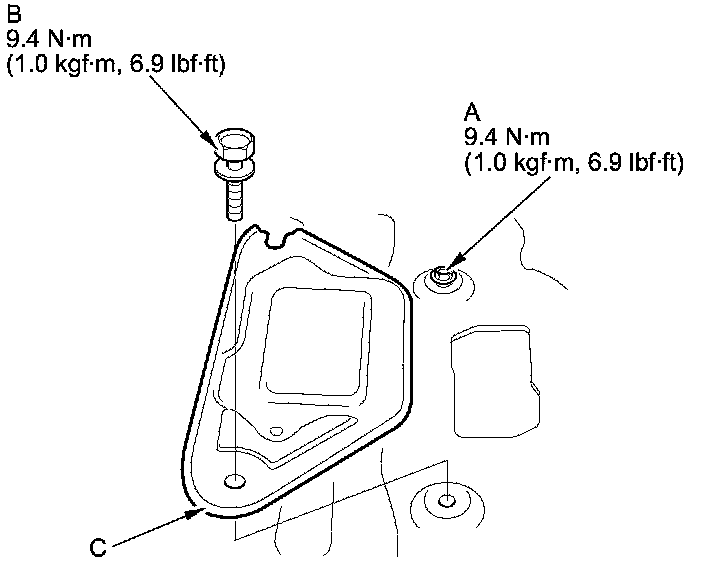 B
9.4 N·m
(1.0 kgf·m, 6.9 lbf·ft)

A
9.4 N·m
(1.0 kgf·m, 6.9 lbf·ft)

C