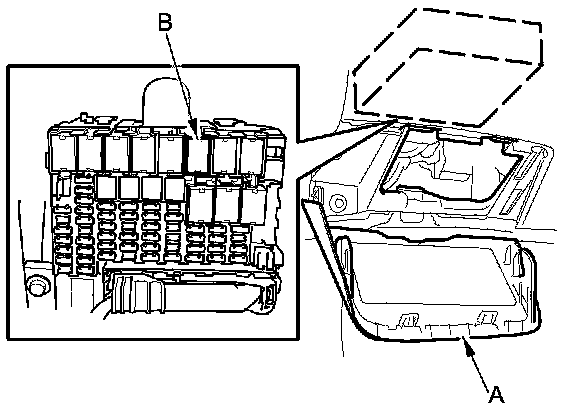 B

A