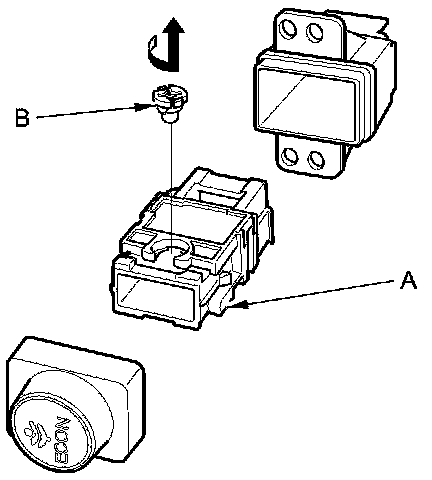 B
A
ECON