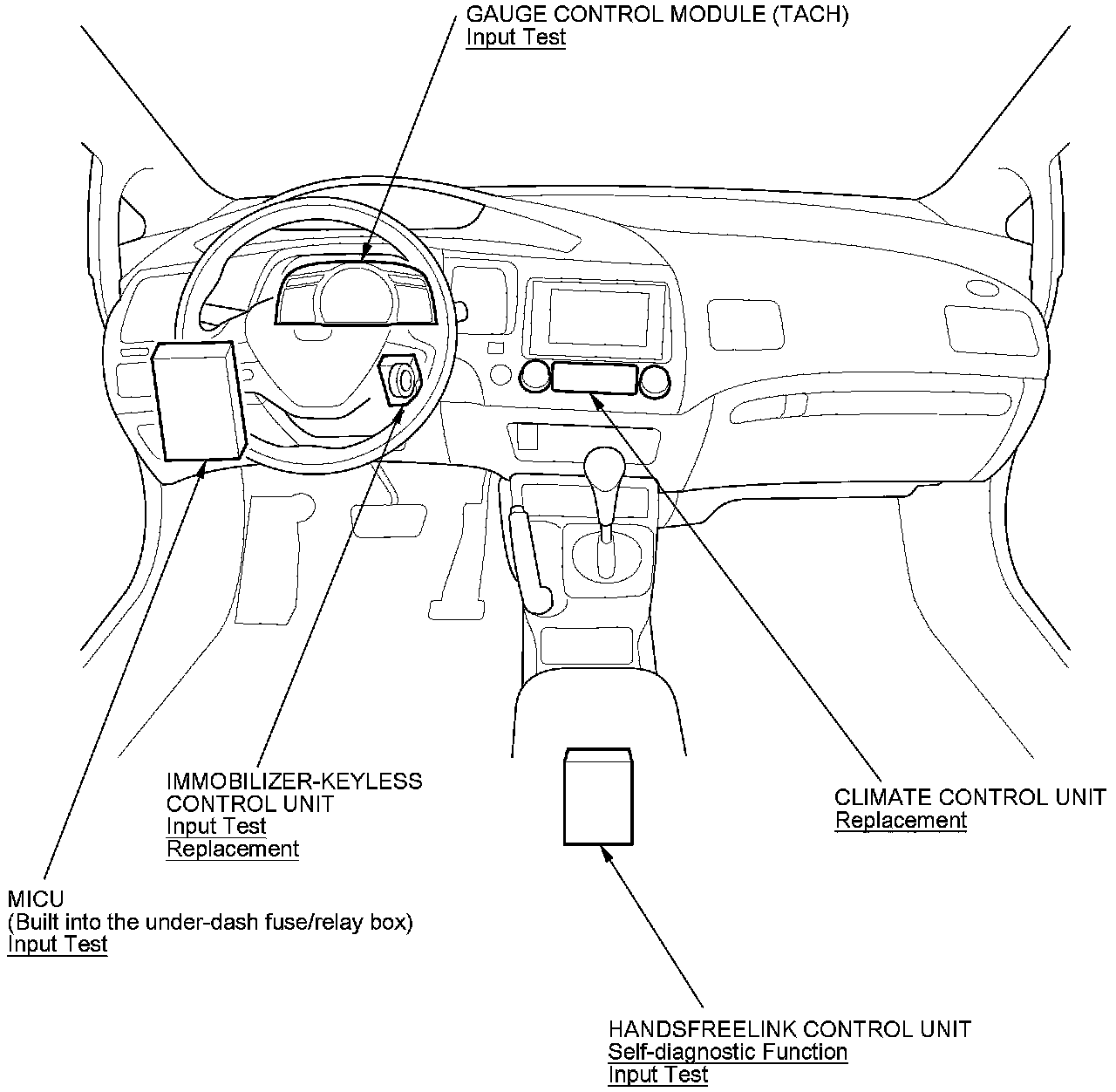 GAUGE CONTROL MODULE (TACH)
Input Test

IMMOBILIZER-KEYLESS CONTROL UNIT
Input Test
Replacement

CLIMATE CONTROL UNIT
Replacement

MICU
(Built into the under-dash fuse/relay box)
Input Test

HANDSFREELINK CONTROL UNIT
Self-diagnostic Function
Input Test