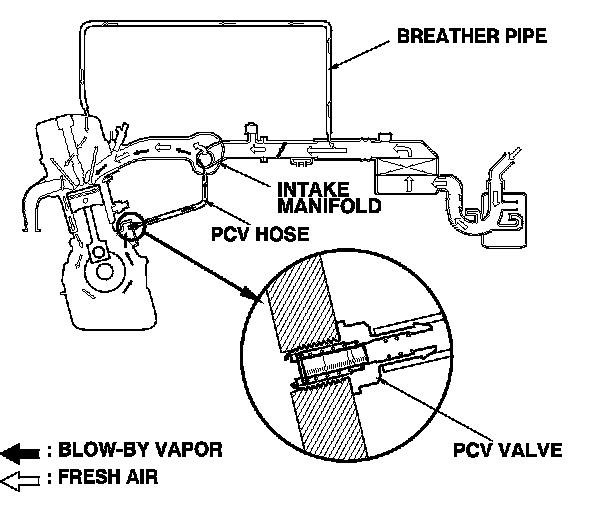 BREATHER PIPE

INTAKE MANIFOLD

PCV HOSE

PCV VALVE

: BLOW-BY VAPOR

: FRESH AIR