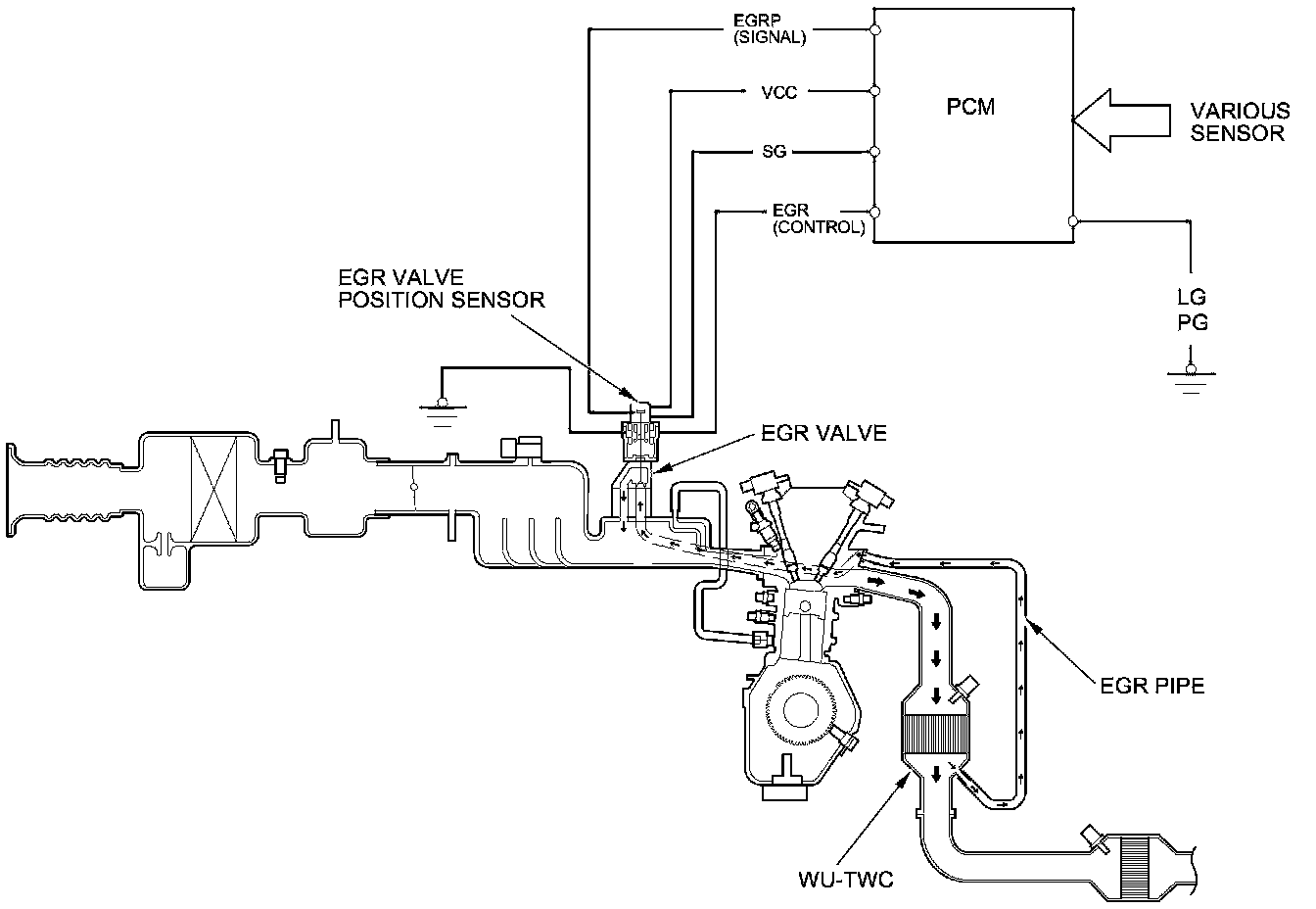 EGRP
(SIGNAL)

VCC

SG

EGR
(CONTROL)

PCM

VARIOUS
SENSOR

LG
PG

EGR VALVE
POSITION SENSOR

EGR VALVE

EGR PIPE

WU-TWC