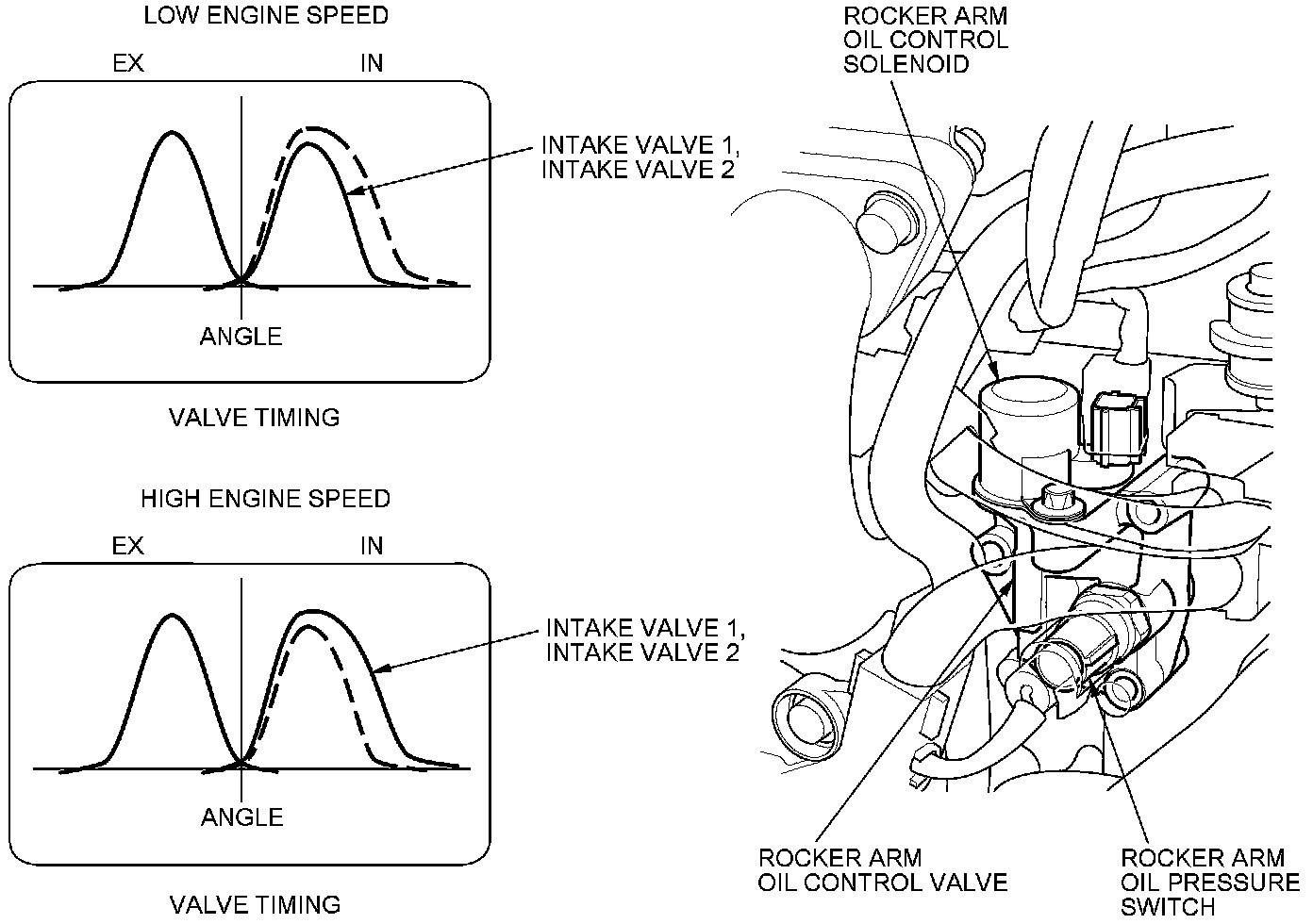 LOW ENGINE SPEED

EX

IN

INTAKE VALVE 1, INTAKE VALVE 2

ANGLE

VALVE TIMING

HIGH ENGINE SPEED

EX

IN

INTAKE VALVE 1, INTAKE VALVE 2

ANGLE

VALVE TIMING

ROCKER ARM OIL CONTROL SOLENOID

ROCKER ARM OIL CONTROL VALVE

ROCKER ARM OIL PRESSURE SWITCH